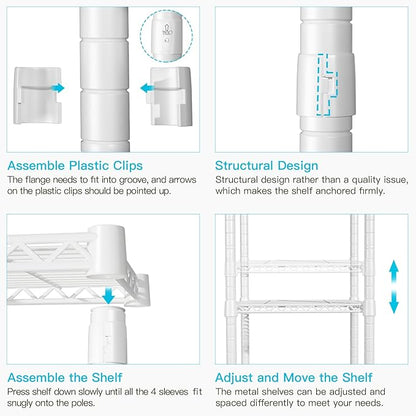 Assemble Plastic Clips

The flange needs to fit into groove, and arrows on the plastic clips should be pointed up.

Structural Design

Structural design rather than a quality issue, which makes the shelf anchored firmly.

Assemble the Shelf

Press shelf down slowly until all the 4 sleeves fit snugly onto the poles.

Adjust and Move the Shelf

The metal shelves can be adjusted and spaced differently to meet your needs.