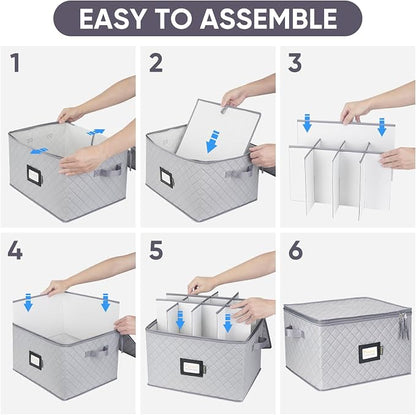 EASY TO ASSEMBLE

1

2

3

4

5

6