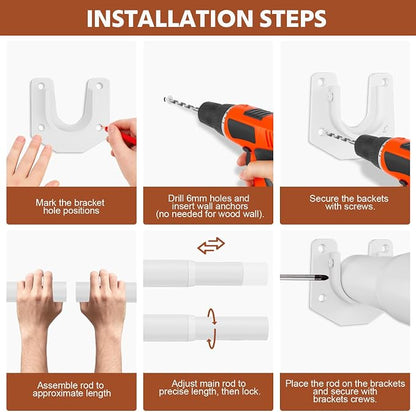 INSTALLATION STEPS

Mark the bracket hole positions

Drill 6mm holes and insert wall anchors (no needed for wood wall).

Secure the backets with screws.

Assemble rod to approximate length

Adjust main rod to precise length, then lock.

Place the rod on the brackets and secure with brackets crews.