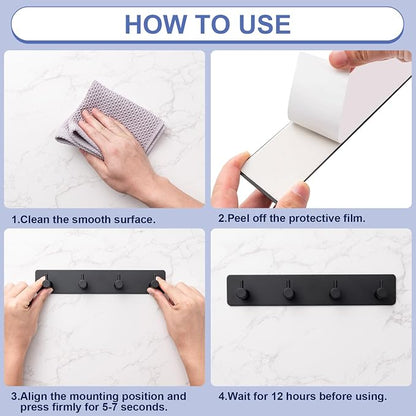 HOW TO USE

1.Clean the smooth surface.

2.Peel off the protective film.

3.Align the mounting position and press firmly for 5-7 seconds.

4.Wait for 12 hours before using.