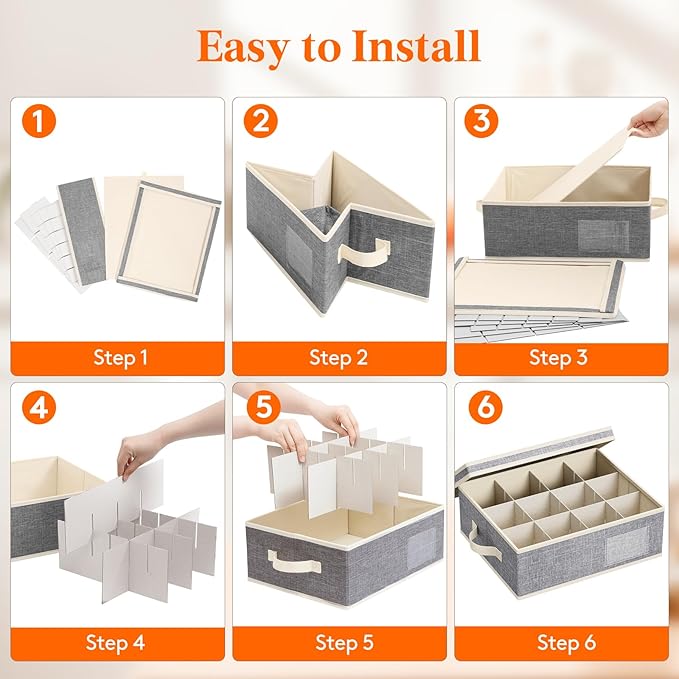 Easy to Install

1

Step 1

2

Step 2

3

Step 3

4

Step 4

5

Step 5

6

Step 6