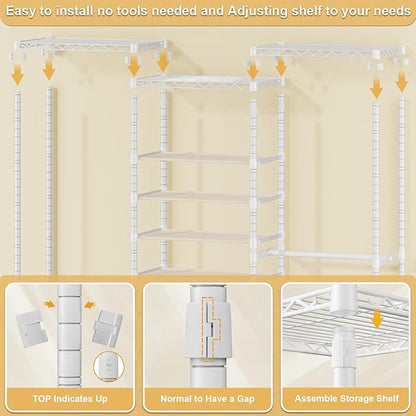 Easy to install no tools needed and Adjusting shelf to your needs

TOP Indicates Up

Normal to Have a Gap

Assemble Storage Shelf