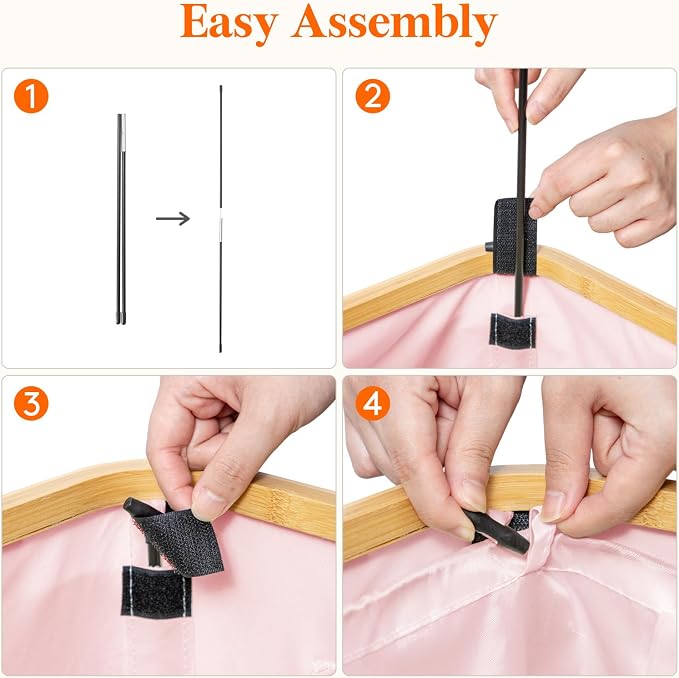 Easy Assembly

1

2

3

4