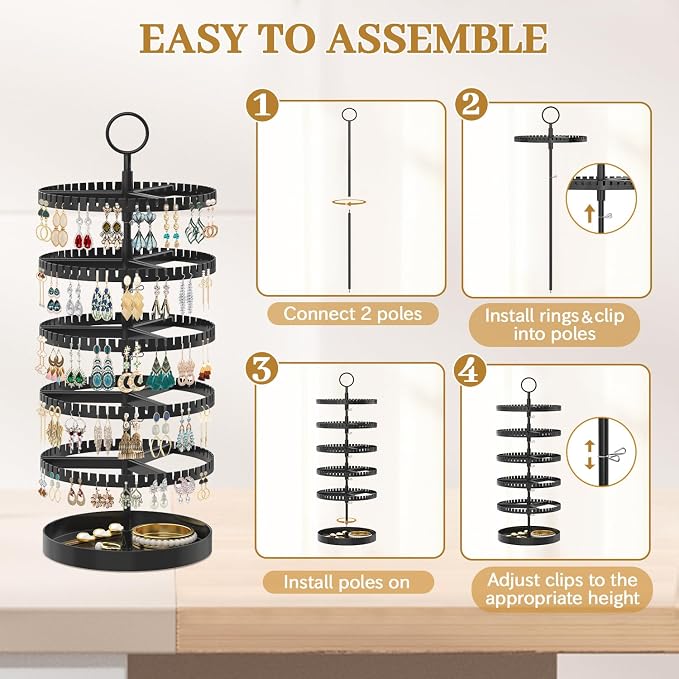 EASY TO ASSEMBLE

1

Connect 2 poles

2

Install rings&clip into poles

3

Install poles on

4

Adjust clips to the appropriate height