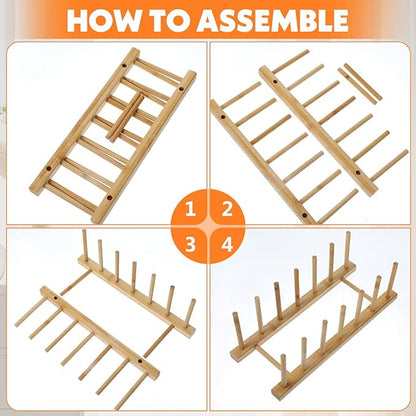 HOW TO ASSEMBLE

1 2
3 4