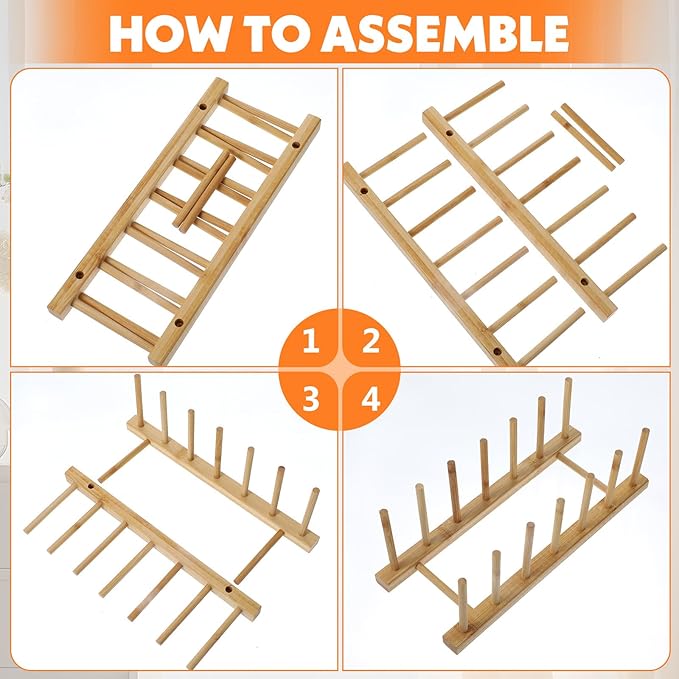 HOW TO ASSEMBLE

1
2
3
4