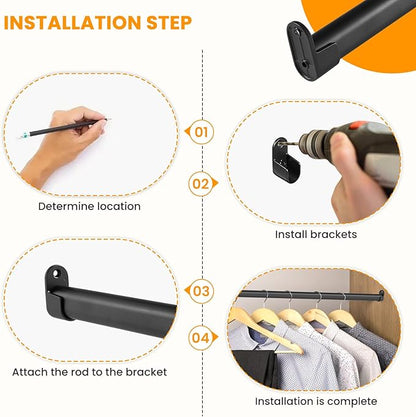 INSTALLATION STEP

01

Determine location

02

Install brackets

03

Attach the rod to the bracket

04

Installation is complete