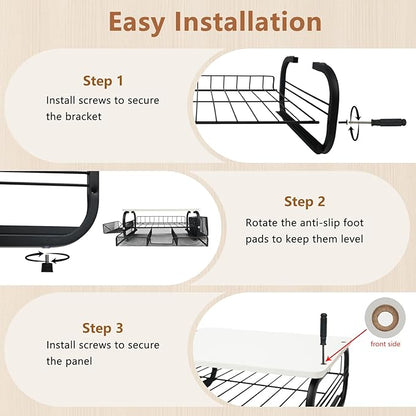 Easy Installation

Step 1
Install screws to secure the bracket

Step 2
Rotate the anti-slip foot pads to keep them level

Step 3
Install screws to secure the panel

front side