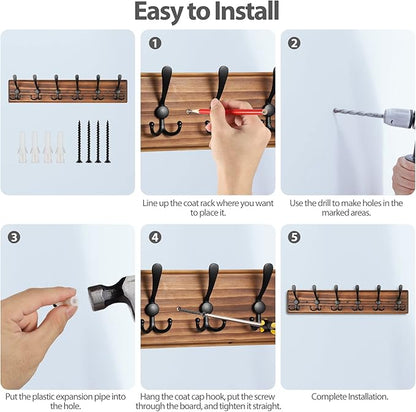 Easy to Install

1

Line up the coat rack where you want to place it.

2

Use the drill to make holes in the marked areas.

3

Put the plastic expansion pipe into the hole.

4

Hang the coat cap hook, put the screw through the board, and tighten it straight.

5

Complete Installation.