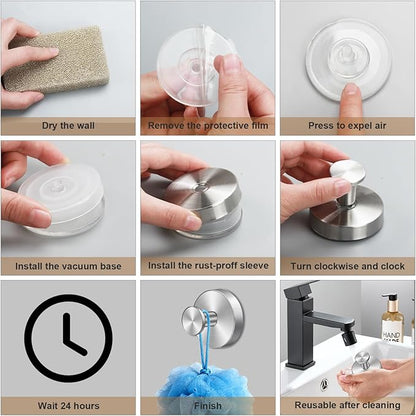 Dry the wall

Remove the protective film

Press to expel air

Install the vacuum base

Install the rust-proff sleeve

Turn clockwise and clock

Wait 24 hours

Finish

HAND

Reusable after cleaning