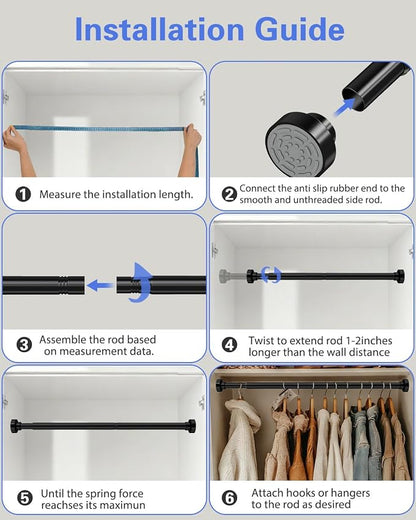 Installation Guide

1 Measure the installation length.

2 Connect the anti slip rubber end to the smooth and unthreaded side rod.

3 Assemble the rod based on measurement data.

4 Twist to extend rod 1-2inches longer than the wall distance

5 Until the spring force reachses its maximun

6 Attach hooks or hangers to the rod as desired