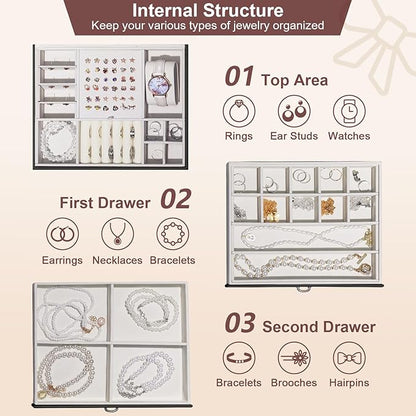 Internal Structure
Keep your various types of jewelry organized

01 Top Area

Rings Ear Studs Watches

First Drawer 02

Earrings Necklaces Bracelets

03 Second Drawer

Bracelets Brooches Hairpins