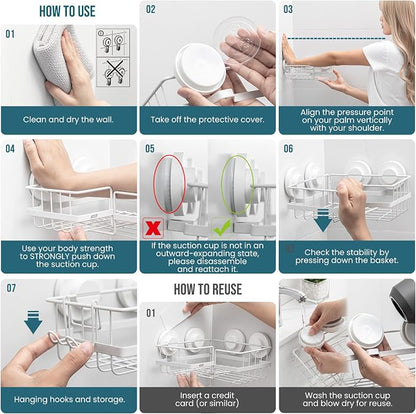 HOW TO USE

01

Clean and dry the wall.

02

Take off the protective cover.

03

Align the pressure point on your palm vertically with your shoulder.

04

Use your body strength to STRONGLY push down the suction cup.

05

If the suction cup is not in an outward-expanding state, please disassemble and reattach it.

06

Check the stability by pressing down the basket.

07

Hanging hooks and storage.

HOW TO REUSE

01

Insert a credit card (or similar)

Wash the suction cup and blow dry for reuse.