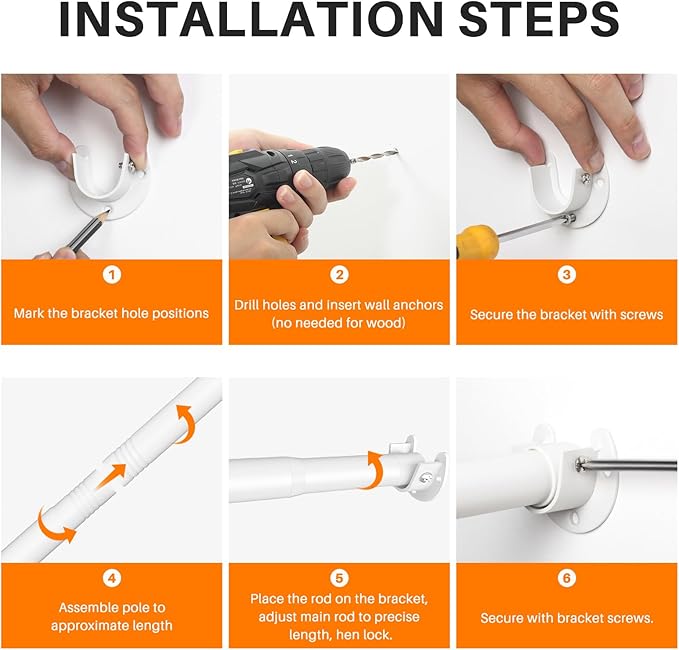 INSTALLATION STEPS

1

Mark the bracket hole positions

2

Drill holes and insert wall anchors (no needed for wood)

3

Secure the bracket with screws

4

Assemble pole to approximate length

5

Place the rod on the bracket, adjust main rod to precise length, hen lock.

6

Secure with bracket screws.