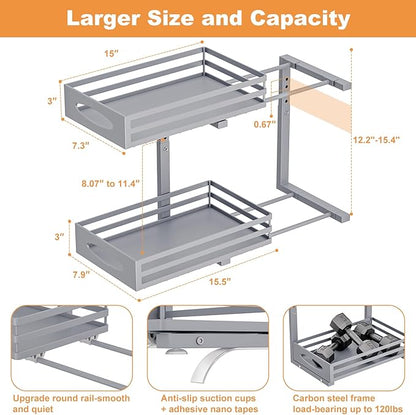 Larger Size and Capacity

15"

3"

7.3"

0.67"

12.2"-15.4"

8.07" to 11.4"

3"

7.9"

15.5"

Upgrade round rail-smooth and quiet

Anti-slip suction cups + adhesive nano tapes

Carbon steel frame load-bearing up to 120lbs