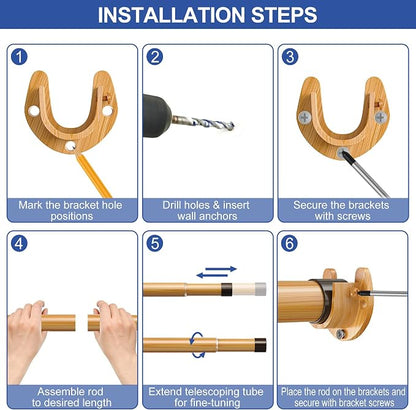 INSTALLATION STEPS

1
Mark the bracket hole positions

2
Drill holes & insert wall anchors

3
Secure the brackets with screws

4
Assemble rod to desired length

5
Extend telescoping tube for fine-tuning

6
Place the rod on the brackets and secure with bracket screws