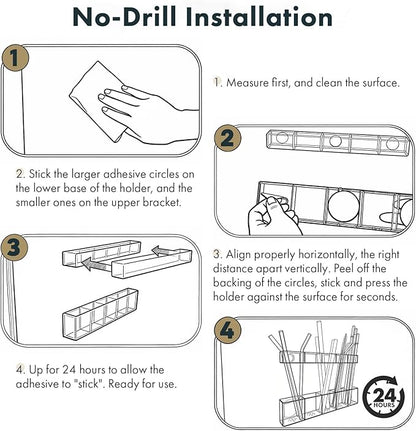 No-Drill Installation

1

1. Measure first, and clean the surface.

2

2. Stick the larger adhesive circles on the lower base of the holder, and the smaller ones on the upper bracket.

3

3. Align properly horizontally, the right distance apart vertically. Peel off the backing of the circles, stick and press the holder against the surface for seconds.

4

4. Up for 24 hours to allow the adhesive to "stick". Ready for use.

24 HOURS