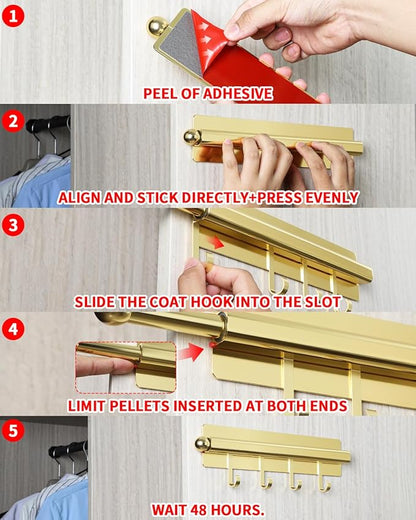 1
PEEL OF ADHESIVE

2
ALIGN AND STICK DIRECTLY+PRESS EVENLY

3
SLIDE THE COAT HOOK INTO THE SLOT

4
LIMIT PELLETS INSERTED AT BOTH ENDS

5
WAIT 48 HOURS.