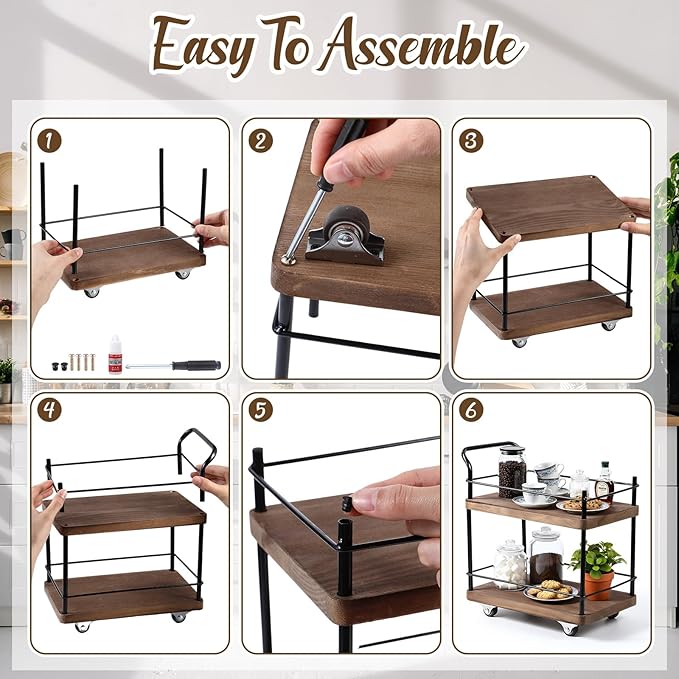 Easy To Assemble

1

2

3

4

5

6