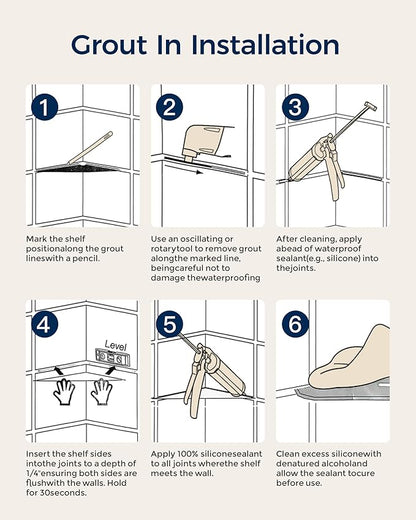 Grout In Installation

1

Mark the shelf positionalong the grout lineswith a pencil.

2

Use an oscillating or rotarytool to remove grout alongthe marked line, beingcareful not to damage thewaterproofing

3

After cleaning, apply abead of waterproof sealant(e.g., silicone) into thejoints.

4

Level

Insert the shelf sides intothe joints to a depth of 1/4"ensuring both sides are flushwith the walls. Hold for 30seconds.

5

Apply 100% siliconesealant to all joints wherethe shelf meets the wall.

6

Clean excess siliconewith denatured alcoholand allow the sealant tocure before use.