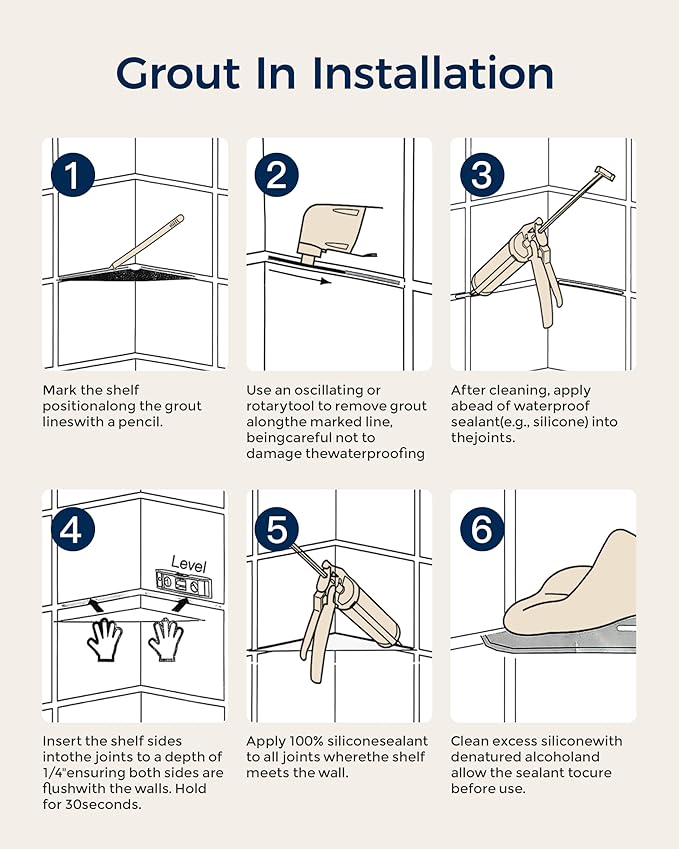 Grout In Installation

1

Mark the shelf positionalong the grout lineswith a pencil.

2

Use an oscillating or rotarytool to remove grout alongthe marked line, beingcareful not to damage thewaterproofing

3

After cleaning, apply abead of waterproof sealant(e.g., silicone) into thejoints.

4

Level

Insert the shelf sides intothe joints to a depth of 1/4"ensuring both sides are flushwith the walls. Hold for 30seconds.

5

Apply 100% siliconesealant to all joints wherethe shelf meets the wall.

6

Clean excess siliconewith denatured alcoholand allow the sealant tocure before use.