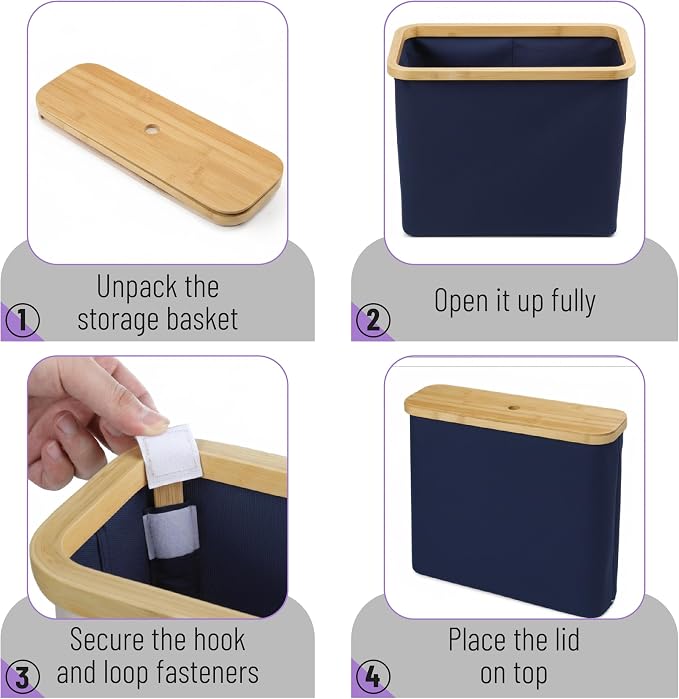 1 Unpack the storage basket

2 Open it up fully

3 Secure the hook and loop fasteners

4 Place the lid on top