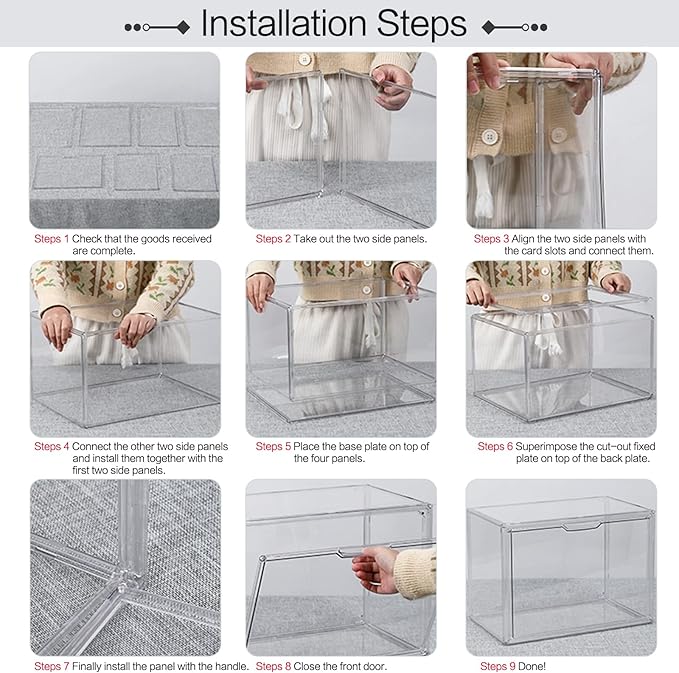 Installation Steps

Steps 1 Check that the goods received are complete.

Steps 2 Take out the two side panels.

Steps 3 Align the two side panels with the card slots and connect them.

Steps 4 Connect the other two side panels and install them together with the first two side panels.

Steps 5 Place the base plate on top of the four panels.

Steps 6 Superimpose the cut-out fixed plate on top of the back plate.

Steps 7 Finally install the panel with the handle.

Steps 8 Close the front door.

Steps 9 Done!