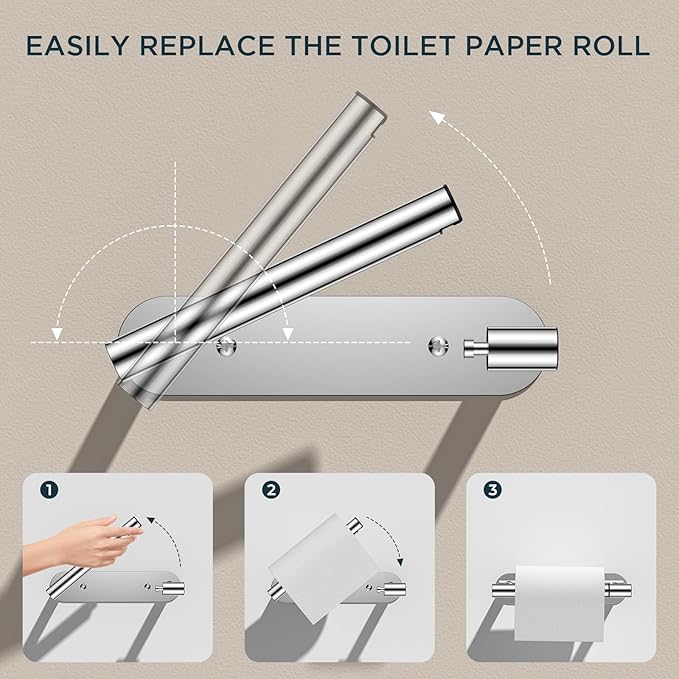 EASILY REPLACE THE TOILET PAPER ROLL

1

2

3