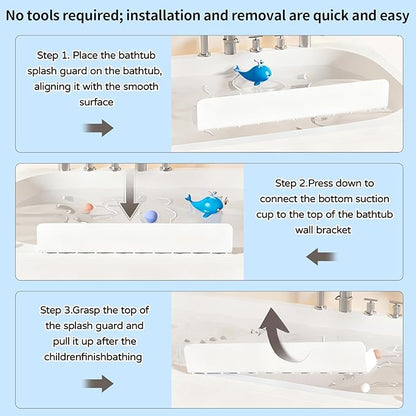 No tools required; installation and removal are quick and easy

Step 1. Place the bathtub splash guard on the bathtub, aligning it with the smooth surface

Step 2.Press down to connect the bottom suction cup to the top of the bathtub wall bracket

Step 3.Grasp the top of the splash guard and pull it up after the childrenfinishbathing