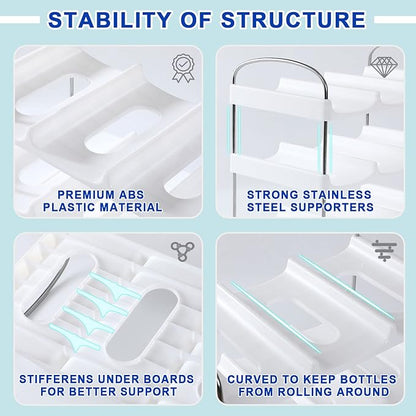 STABILITY OF STRUCTURE

PREMIUM ABS PLASTIC MATERIAL

STRONG STAINLESS STEEL SUPPORTERS

STIFFERENS UNDER BOARDS FOR BETTER SUPPORT

CURVED TO KEEP BOTTLES FROM ROLLING AROUND