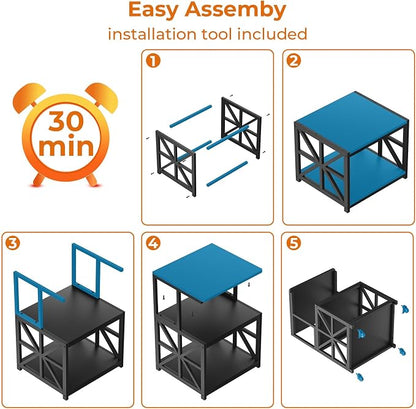 Easy Assemby
installation tool included

30 min

1

2

3

4

5