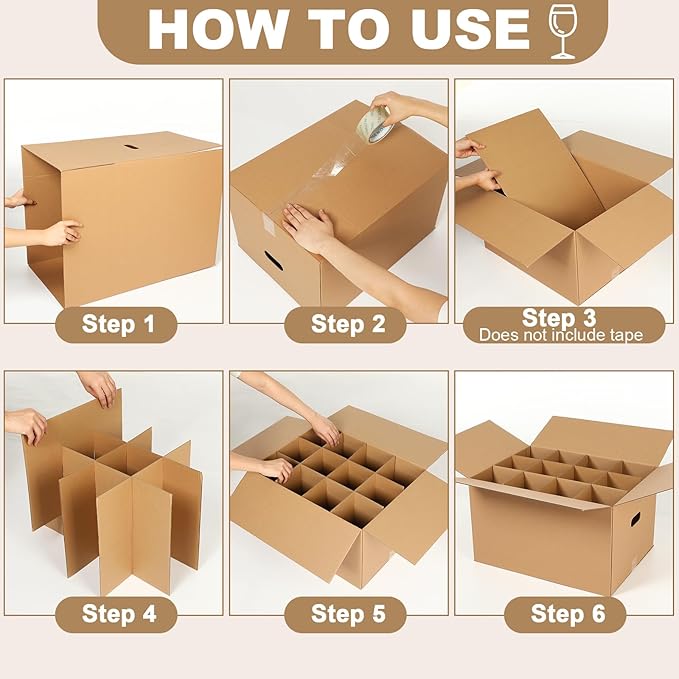 HOW TO USE

Step 1

Step 2

Step 3
Does not include tape

Step 4

Step 5

Step 6