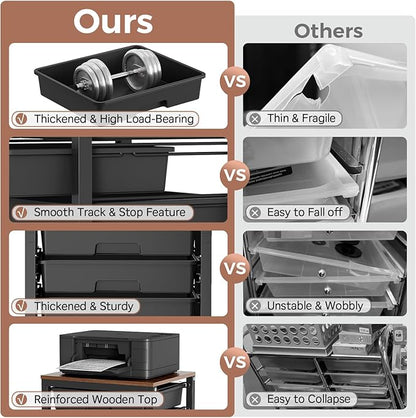 Ours

Others

Thickened & High Load-Bearing

VS

Thin & Fragile

Smooth Track & Stop Feature

VS

Easy to Fall off

Thickened & Sturdy

VS

Unstable & Wobbly

Reinforced Wooden Top

VS

Easy to Collapse