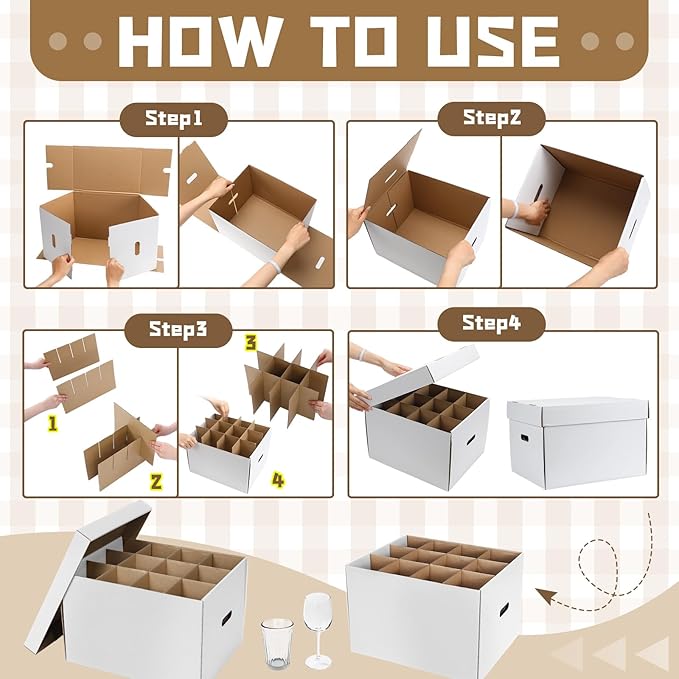 HOW TO USE

Step1

Step2

Step3

1

2

3

4

Step4