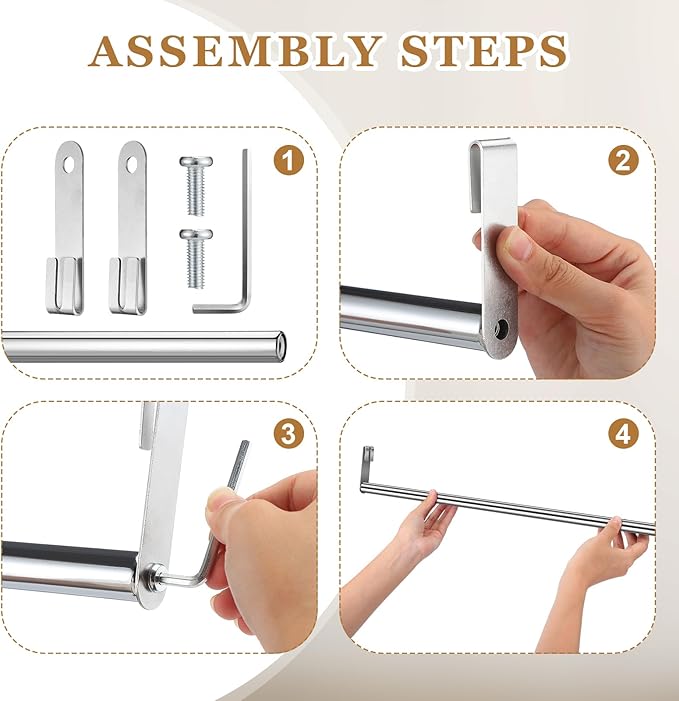 ASSEMBLY STEPS

1

2

3

4