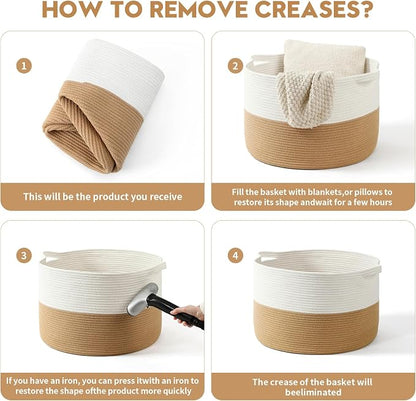 HOW TO REMOVE CREASES?

1

This will be the product you receive

2

Fill the basket with blankets,or pillows to restore its shape andwait for a few hours

3

If you have an iron, you can press itwith an iron to restore the shape ofthe product more quickly

4

The crease of the basket will beeliminated