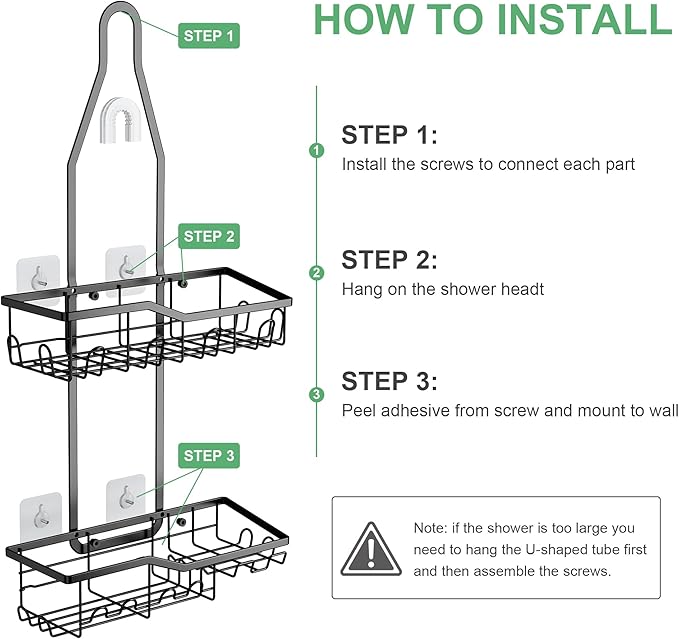 HOW TO INSTALL

STEP 1

STEP 2

STEP 3

1
STEP 1:
Install the screws to connect each part

2
STEP 2:
Hang on the shower headt

3
STEP 3:
Peel adhesive from screw and mount to wall

Note: if the shower is too large you need to hang the U-shaped tube first and then assemble the screws.