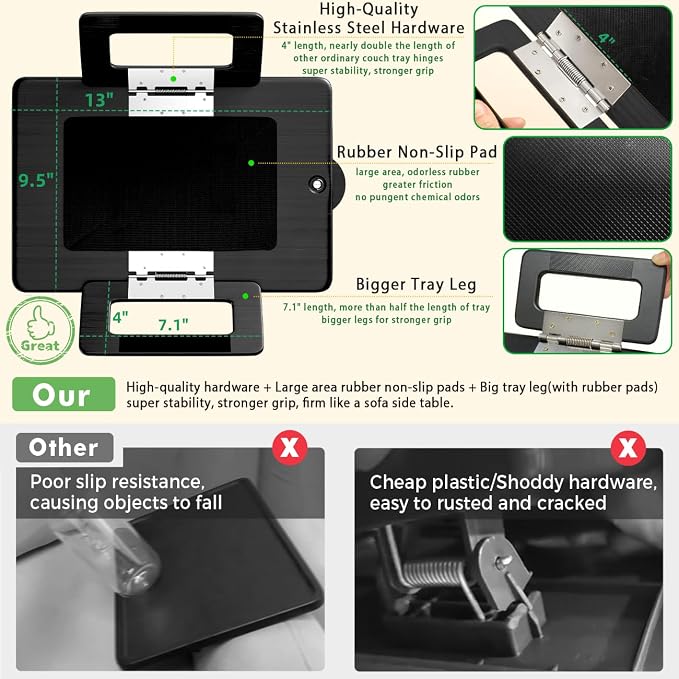 High-Quality Stainless Steel Hardware

4" length, nearly double the length of other ordinary couch tray hinges super stability, stronger grip

4"

13"

9.5"

Rubber Non-Slip Pad

large area, odorless rubber greater friction no pungent chemical odors

Bigger Tray Leg

7.1" length, more than half the length of tray bigger legs for stronger grip

4"

7.1"

Great

Our

High-quality hardware + Large area rubber non-slip pads + Big tray leg(with rubber pads) super stability, stronger grip, firm like a sofa side table.

Other

X

Poor slip resistance, causing objects to fall

X

Cheap plastic/Shoddy hardware, easy to rusted and cracked