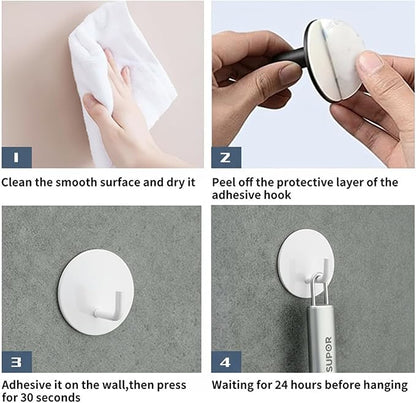 1

Clean the smooth surface and dry it

2

Peel off the protective layer of the adhesive hook

3

Adhesive it on the wall,then press for 30 seconds

4

SUPOR

Waiting for 24 hours before hanging