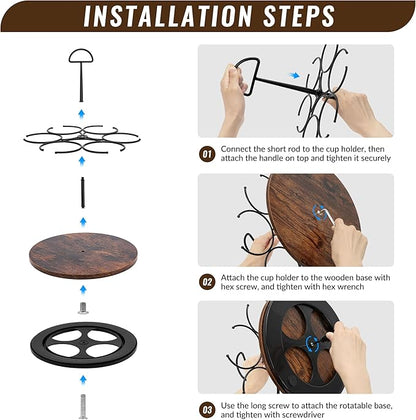 INSTALLATION STEPS

01 Connect the short rod to the cup holder, then attach the handle on top and tighten it securely

02 Attach the cup holder to the wooden base with hex screw, and tighten with hex wrench

03 Use the long screw to attach the rotatable base, and tighten with screwdriver