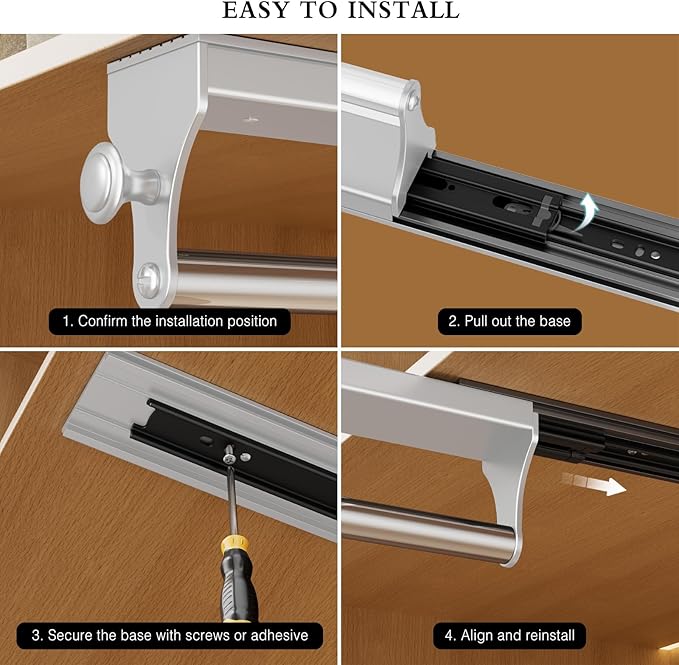 EASY TO INSTALL

1. Confirm the installation position

2. Pull out the base

3. Secure the base with screws or adhesive

4. Align and reinstall