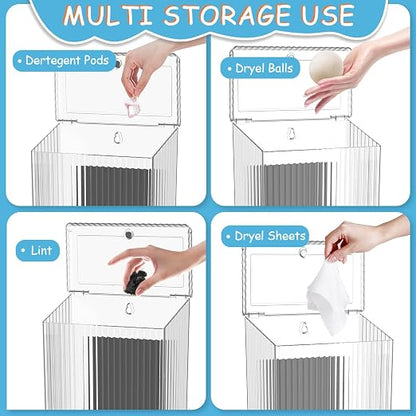 MULTI STORAGE USE

• Dertegent Pods

• Dryel Balls

• Lint

• Dryel Sheets