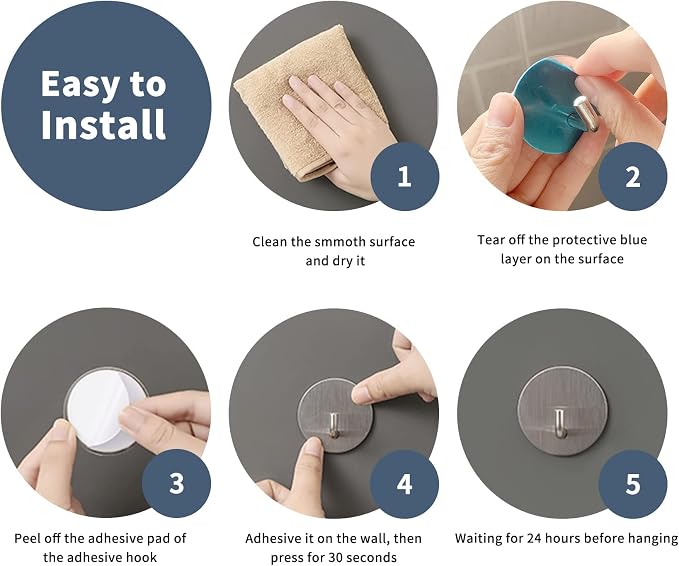 Easy to Install

1

Clean the smmoth surface and dry it

2

Tear off the protective blue layer on the surface

3

Peel off the adhesive pad of the adhesive hook

4

Adhesive it on the wall, then press for 30 seconds

5

Waiting for 24 hours before hanging