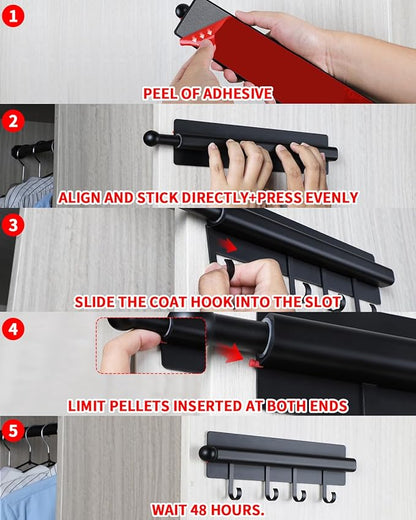 1
PEEL OF ADHESIVE

2
ALIGN AND STICK DIRECTLY+PRESS EVENLY

3
SLIDE THE COAT HOOK INTO THE SLOT

4
LIMIT PELLETS INSERTED AT BOTH ENDS

5
WAIT 48 HOURS.