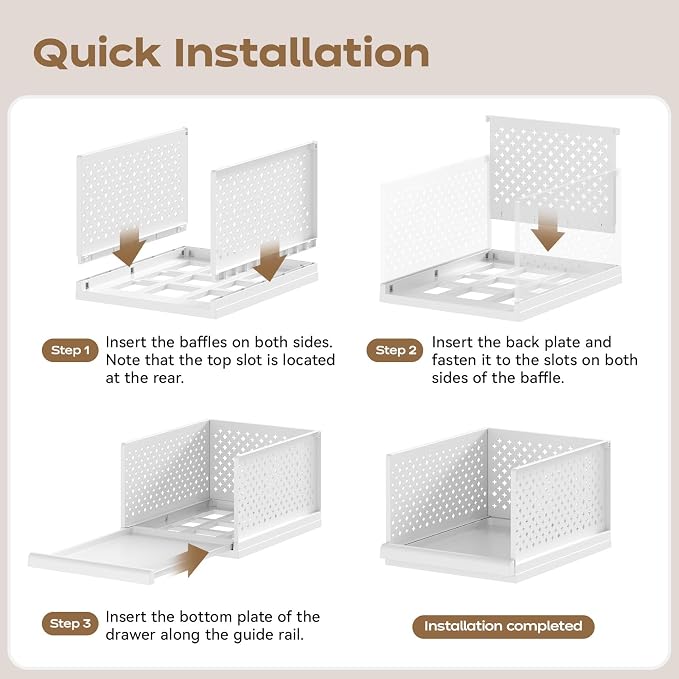 Quick Installation

Step 1 Insert the baffles on both sides. Note that the top slot is located at the rear.

Step 2 Insert the back plate and fasten it to the slots on both sides of the baffle.

Step 3 Insert the bottom plate of the drawer along the guide rail.

Installation completed