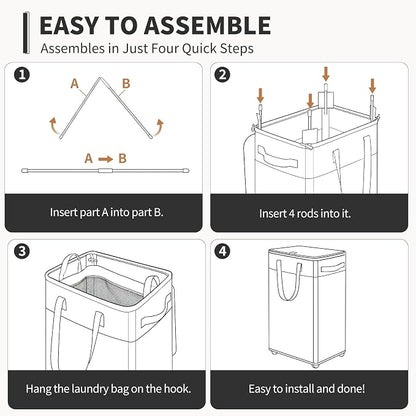 EASY TO ASSEMBLE
Assembles in Just Four Quick Steps

1
A
B
A → B
Insert part A into part B.

2
Insert 4 rods into it.

3
Hang the laundry bag on the hook.

4
Easy to install and done!