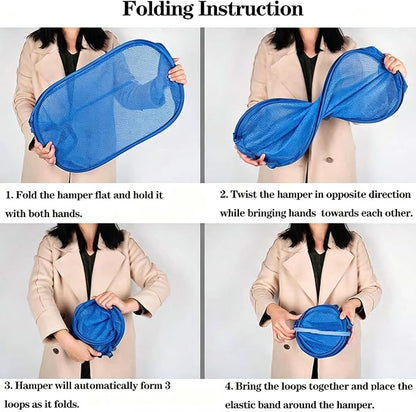 Folding Instruction

1. Fold the hamper flat and hold it with both hands.

2. Twist the hamper in opposite direction while bringing hands towards each other.

3. Hamper will automatically form 3 loops as it folds.

4. Bring the loops together and place the elastic band around the hamper.