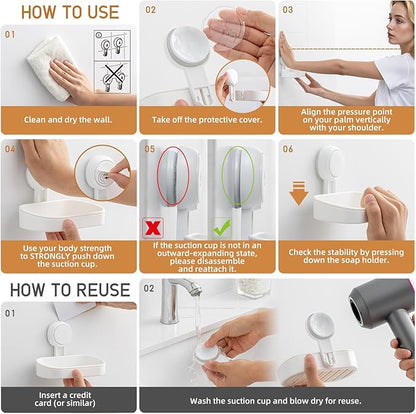 HOW TO USE

01

Clean and dry the wall.

02

Take off the protective cover.

03

Align the pressure point on your palm vertically with your shoulder.

04

Use your body strength to STRONGLY push down the suction cup.

05

If the suction cup is not in an outward-expanding state, please disassemble and reattach it.

06

Check the stability by pressing down the soap holder.

HOW TO REUSE

01

Insert a credit card (or similar)

02

Wash the suction cup and blow dry for reuse.