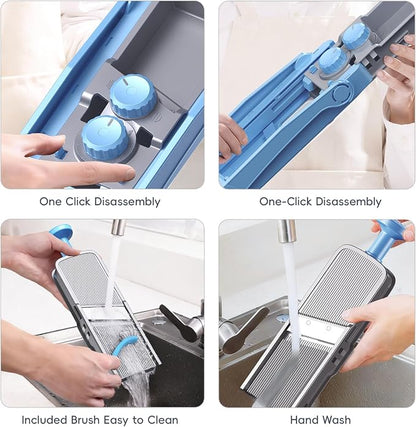 One Click Disassembly

One-Click Disassembly

Included Brush Easy to Clean

Hand Wash