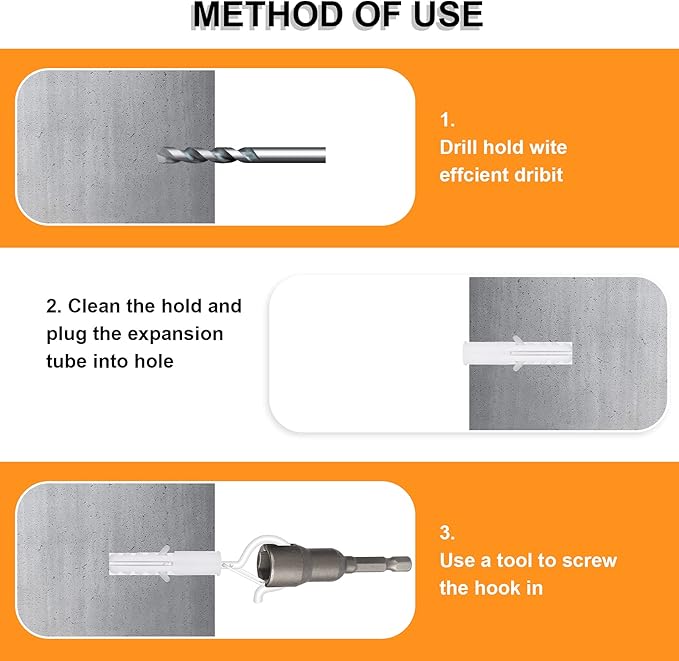 METHOD OF USE

1.
Drill hold wite effcient dribit

2. Clean the hold and plug the expansion tube into hole

3.
Use a tool to screw the hook in